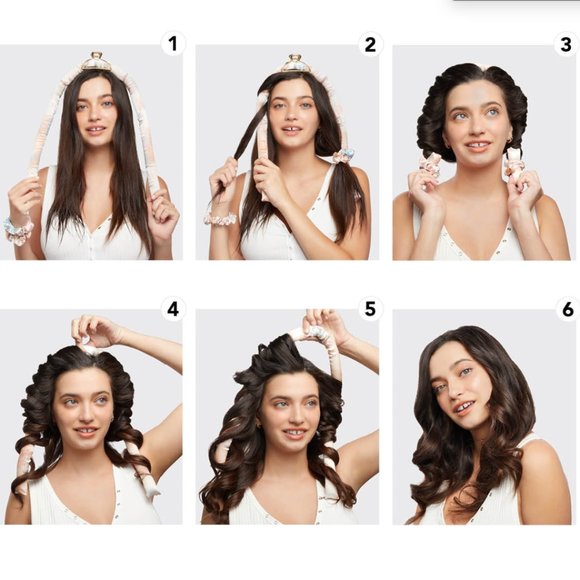 1

2

3

4

5

6